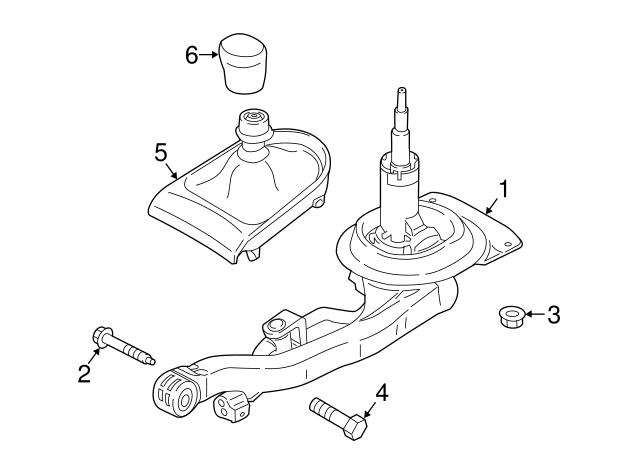 6
5
1
3
2
4