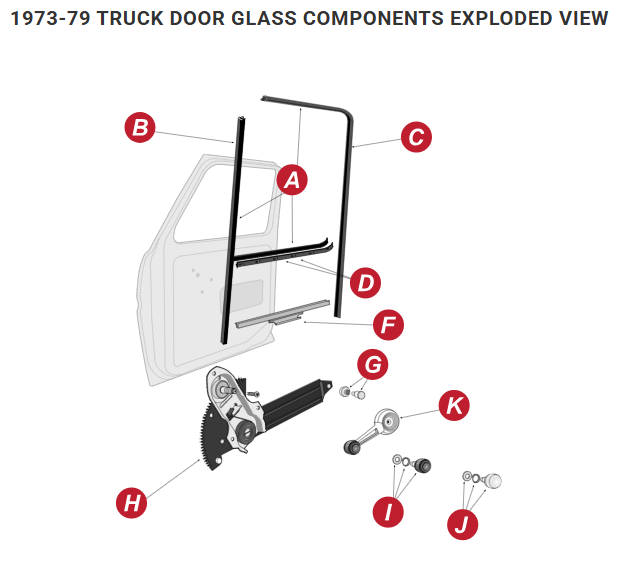 1973-79 TRUCK DOOR GLASS COMPONENTS EXPLODED VIEW

B

C

A

D

F

G

K

H

I

J