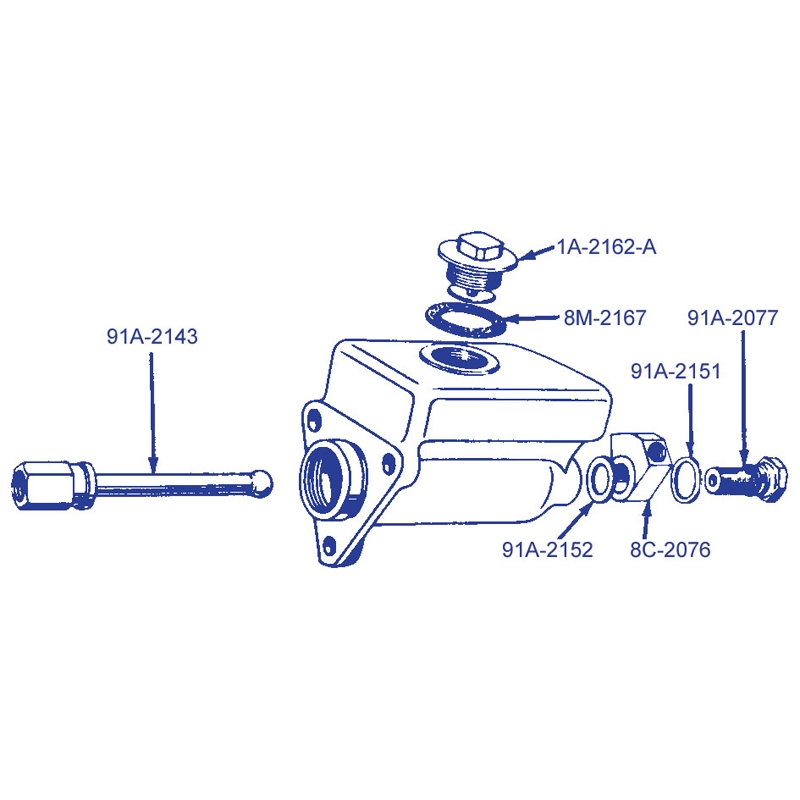 1A-2162-A
8M-2167
91A-2077
91A-2143
91A-2151
91A-2152
8C-2076