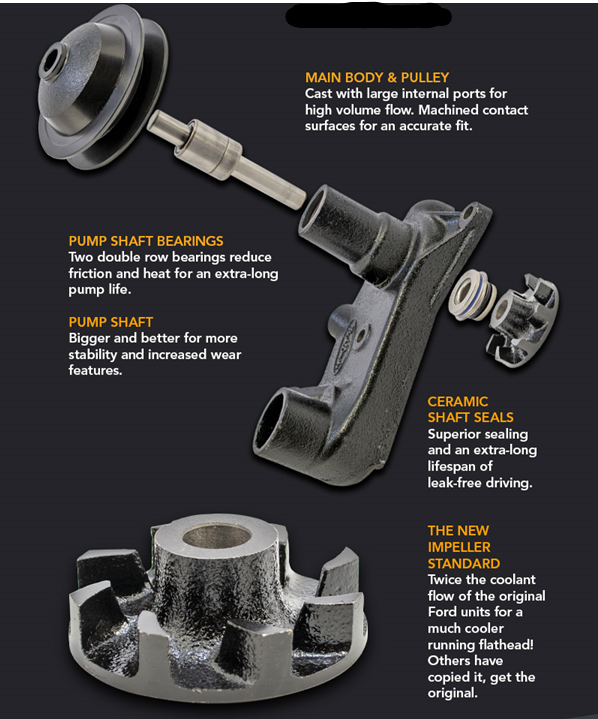 MAIN BODY & PULLEY
Cast with large internal ports for high volume flow. Machined contact surfaces for an accurate fit.

PUMP SHAFT BEARINGS
Two double row bearings reduce friction and heat for an extra-long pump life.

PUMP SHAFT
Bigger and better for more stability and increased wear features.

CERAMIC SHAFT SEALS
Superior sealing and an extra-long lifespan of leak-free driving.

THE NEW IMPELLER STANDARD
Twice the coolant flow of the original Ford units for a much cooler running flathead! Others have copied it, get the original.