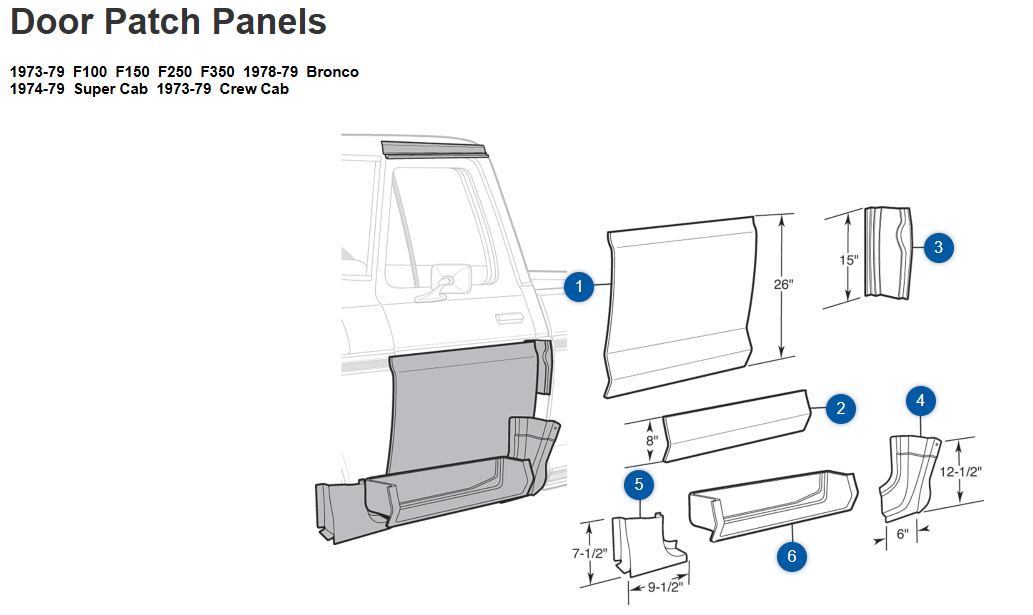 Door Patch Panels

1973-79 F100 F150 F250 F350 1978-79 Bronco
1974-79 Super Cab 1973-79 Crew Cab

1
26"
15"
3
2
8"
4
12-1/2"
6"
5
7-1/2"
9-1/2"
6