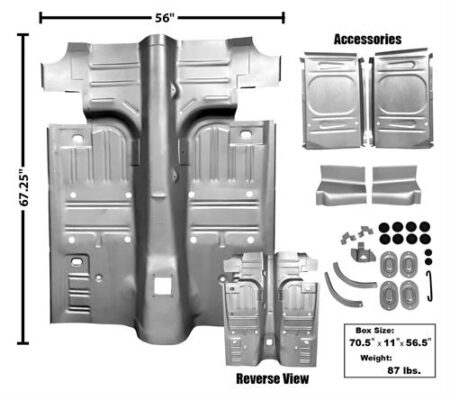 56"

67.25"

Accessories

Reverse View

Box Size:
70.5" x 11" x 56.5"
Weight:
87 lbs.