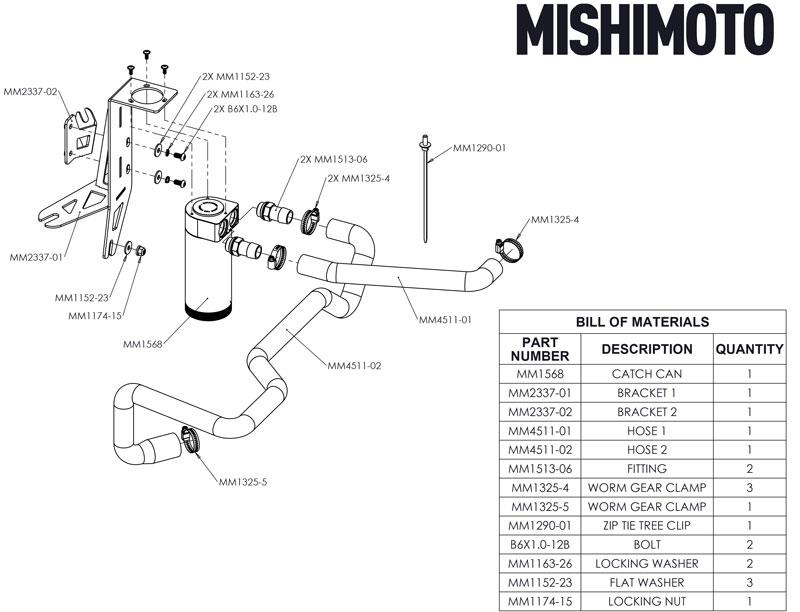 MISHIMOTO

MM2337-02
2X MM1152-23
2X MM1163-26
2X B6X1.0-12B
2X MM1513-06
2X MM1325-4
MM1290-01
MM1325-4
MM2337-01
MM1152-23
MM1174-15
MM1568
MM4511-01
MM4511-02
MM1325-5

BILL OF MATERIALS

| PART NUMBER | DESCRIPTION | QUANTITY |
|---|---|---|
| MM1568 | CATCH CAN | 1 |
| MM2337-01 | BRACKET 1 | 1 |
| MM2337-02 | BRACKET 2 | 1 |
| MM4511-01 | HOSE 1 | 1 |
| MM4511-02 | HOSE 2 | 1 |
| MM1513-06 | FITTING | 2 |
| MM1325-4 | WORM GEAR CLAMP | 3 |
| MM1325-5 | WORM GEAR CLAMP | 1 |
| MM1290-01 | ZIP TIE TREE CLIP | 1 |
| B6X1.0-12B | BOLT | 2 |
| MM1163-26 | LOCKING WASHER | 2 |
| MM1152-23 | FLAT WASHER | 3 |
| MM1174-15 | LOCKING NUT | 1 |