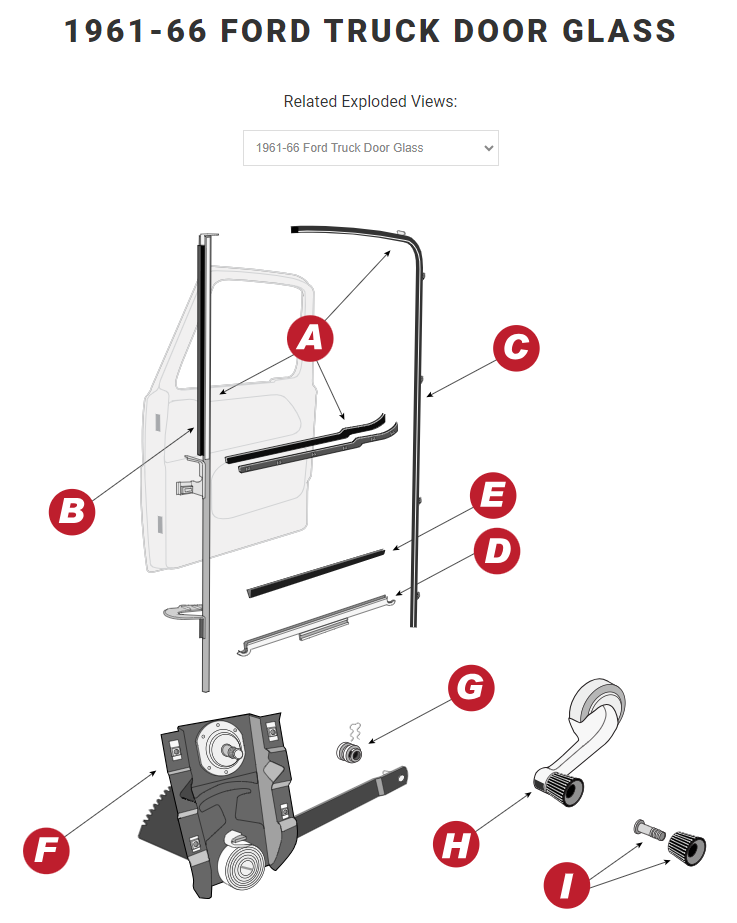 1961-66 FORD TRUCK DOOR GLASS

Related Exploded Views:

1961-66 Ford Truck Door Glass

A
C
B
E
D
G
F
H
I