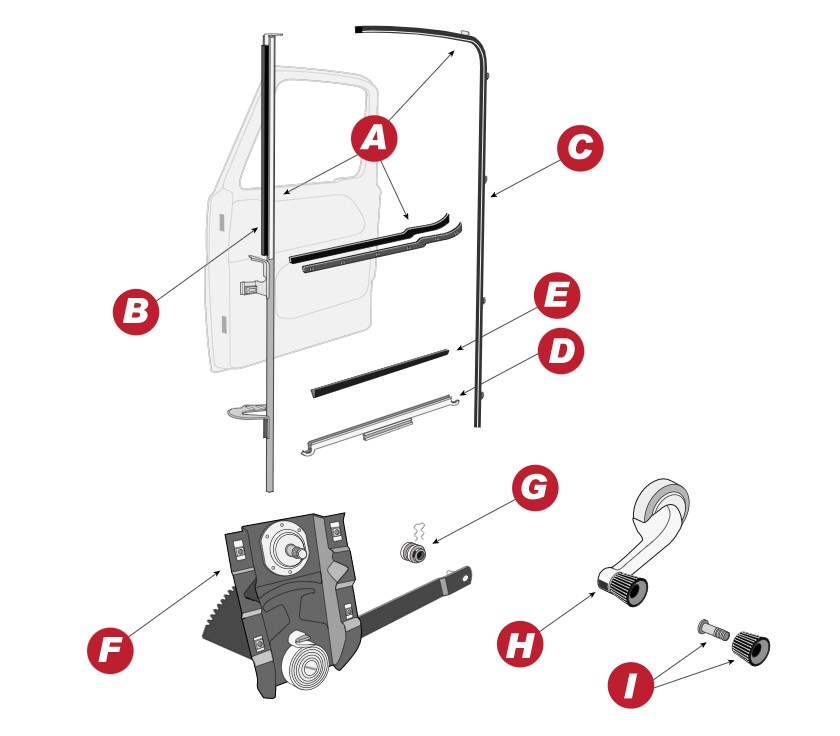 A
C
B
E
D
G
F
H
I