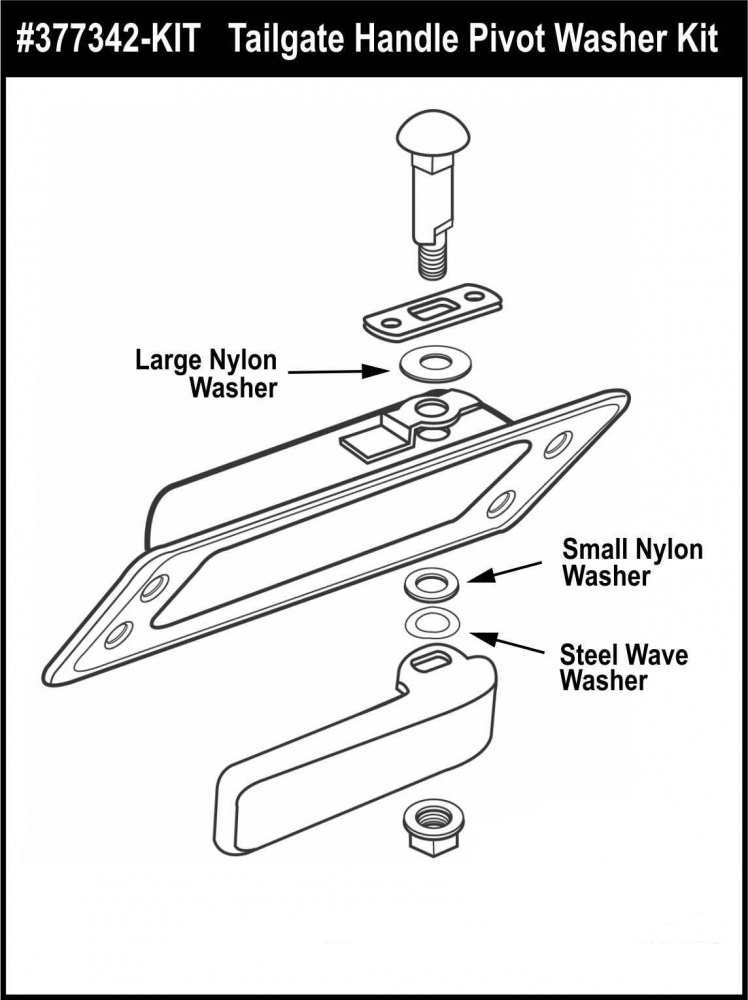 #377342-KIT Tailgate Handle Pivot Washer Kit

Large Nylon Washer

Small Nylon Washer

Steel Wave Washer