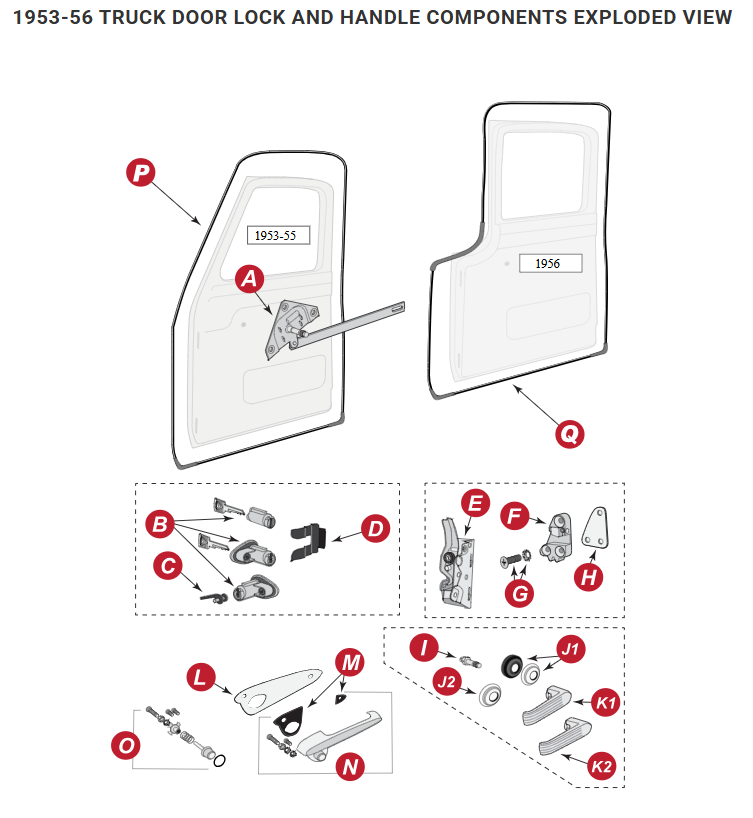 1953-56 TRUCK DOOR LOCK AND HANDLE COMPONENTS EXPLODED VIEW

P

1953-55

A

1956

Q

B

C

D

E

F

G

H

I

J1

J2

K1

K2

L

M

N

O