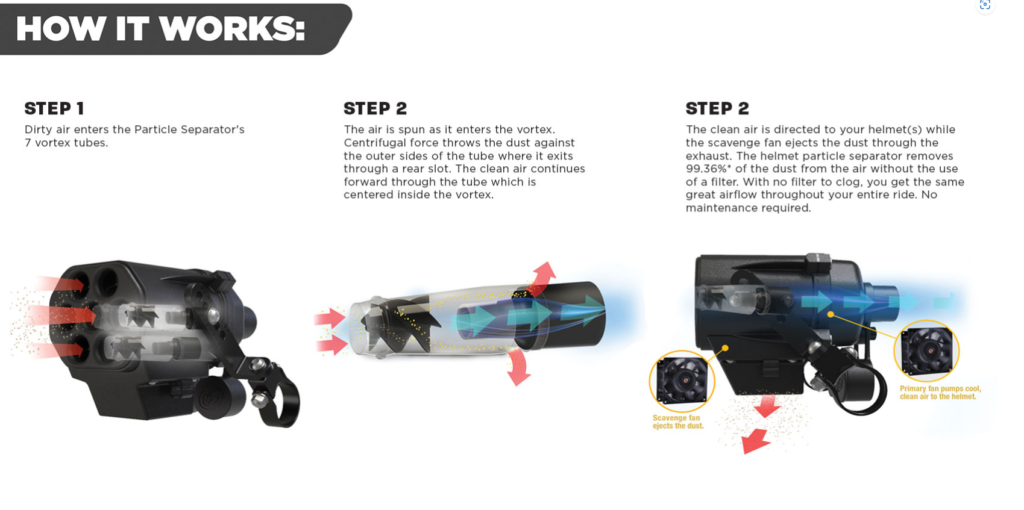 HOW IT WORKS:

STEP 1

Dirty air enters the Particle Separator's 7 vortex tubes.

STEP 2

The air is spun as it enters the vortex. Centrifugal force throws the dust against the outer sides of the tube where it exits through a rear slot. The clean air continues forward through the tube which is centered inside the vortex.

STEP 2

The clean air is directed to your helmet(s) while the scavenge fan ejects the dust through the exhaust. The helmet particle separator removes 99.36%* of the dust from the air without the use of a filter. With no filter to clog, you get the same great airflow throughout your entire ride. No maintenance required.

Scavenge fan ejects the dust.

Primary fan pumps cool, clean air to the helmet.