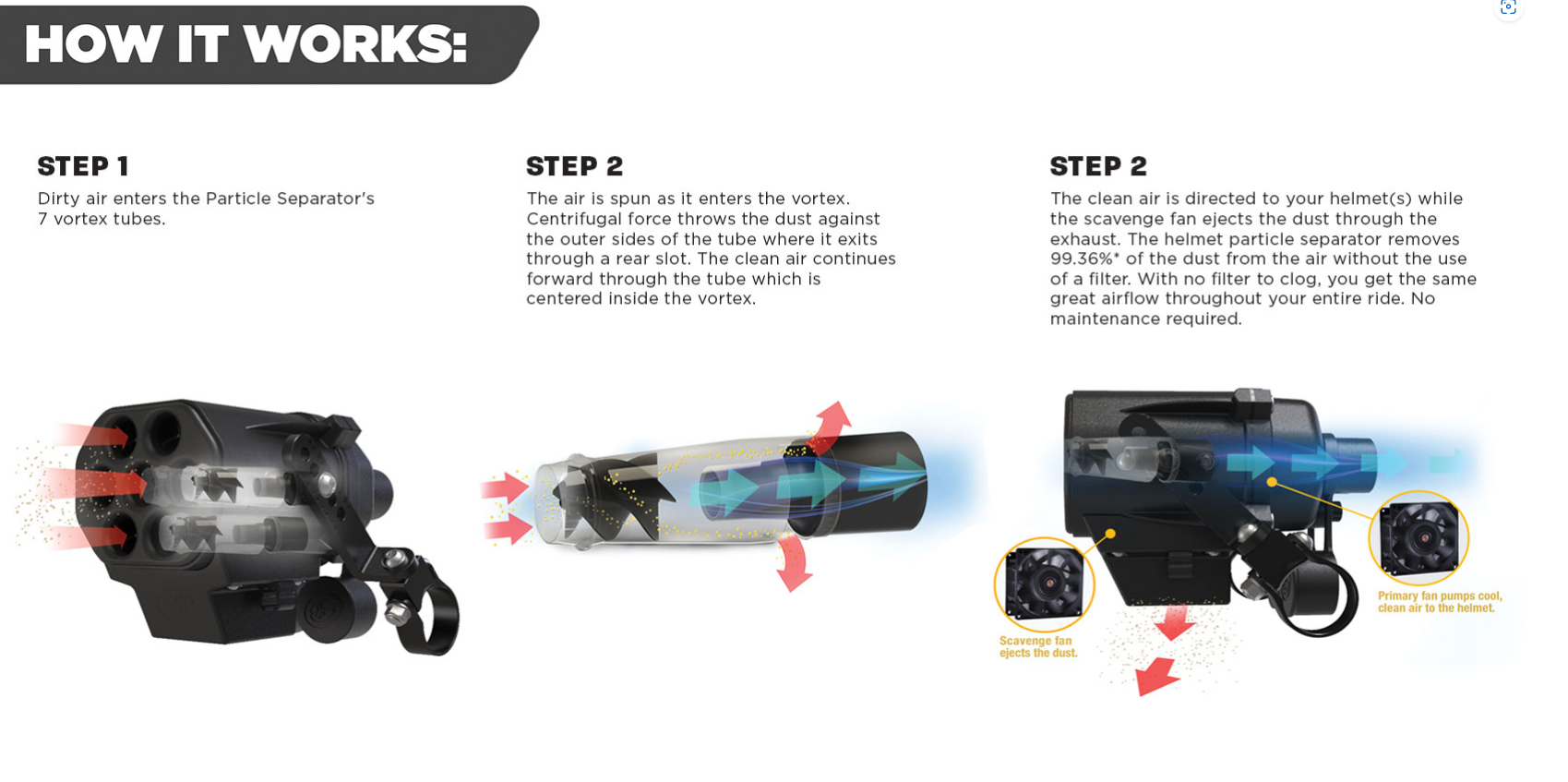 HOW IT WORKS:

STEP 1

Dirty air enters the Particle Separator's 7 vortex tubes.

STEP 2

The air is spun as it enters the vortex. Centrifugal force throws the dust against the outer sides of the tube where it exits through a rear slot. The clean air continues forward through the tube which is centered inside the vortex.

STEP 2

The clean air is directed to your helmet(s) while the scavenge fan ejects the dust through the exhaust. The helmet particle separator removes 99.36%* of the dust from the air without the use of a filter. With no filter to clog, you get the same great airflow throughout your entire ride. No maintenance required.

Scavenge fan ejects the dust.

Primary fan pumps cool, clean air to the helmet.