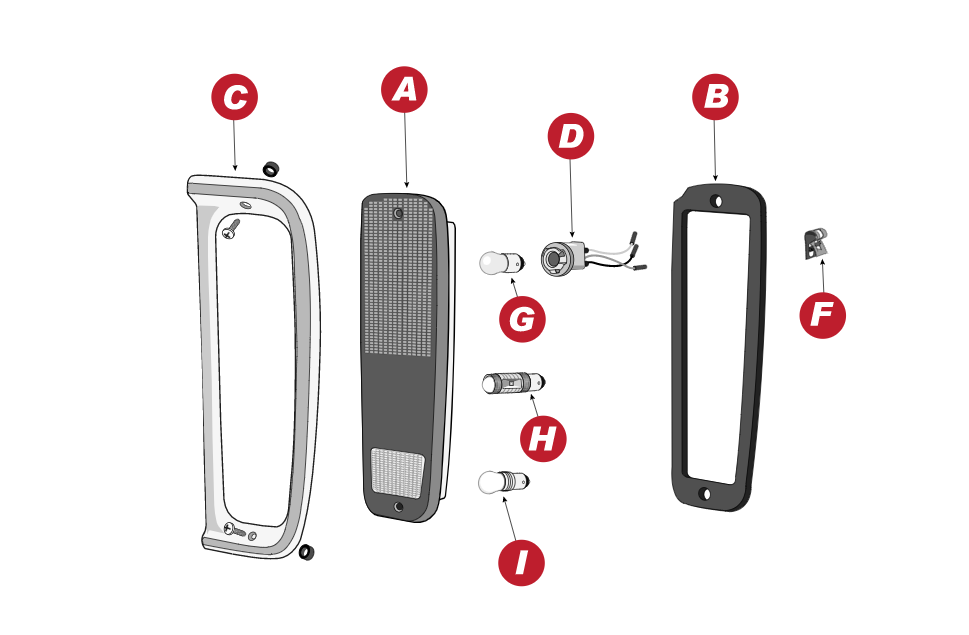 C
A
D
B
G
F
H
I