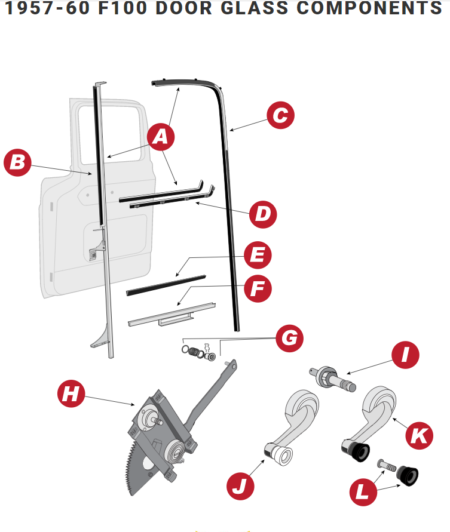 1957-60 F100 DOOR GLASS COMPONENTS

A

B

C

D

E

F

G

H

I

J

K

L