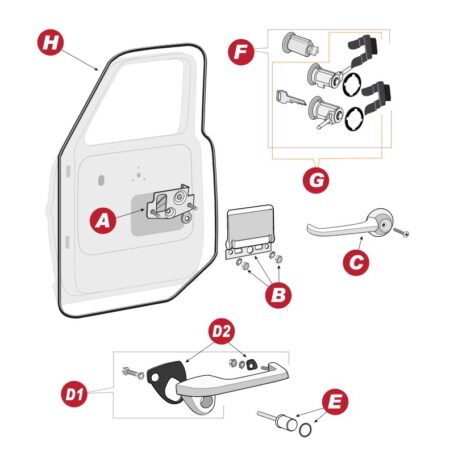 H

F

G

A

B

C

D2

D1

E