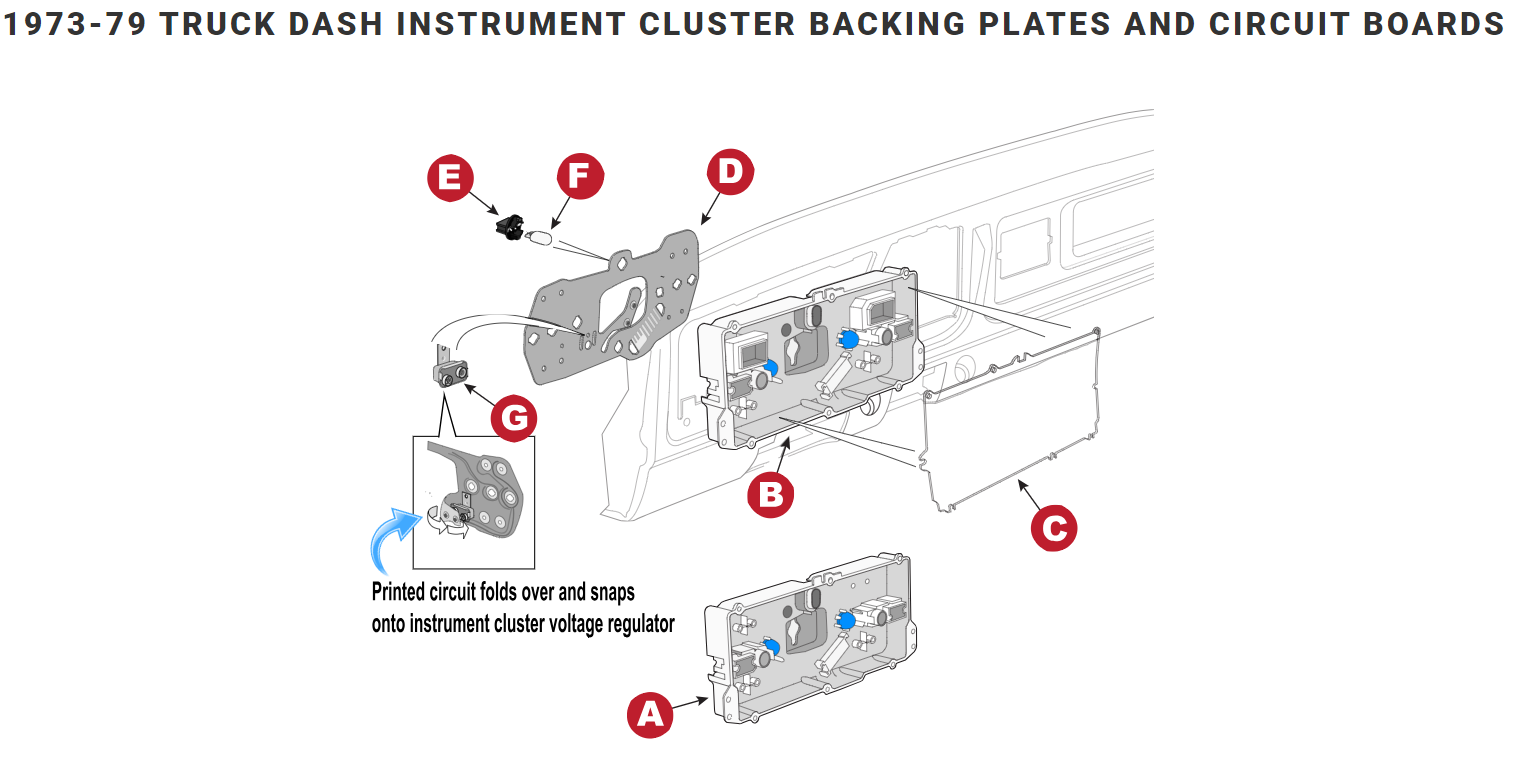 1973-79 TRUCK DASH INSTRUMENT CLUSTER BACKING PLATES AND CIRCUIT BOARDS

E

F

D

G

B

C

Printed circuit folds over and snaps onto instrument cluster voltage regulator

A