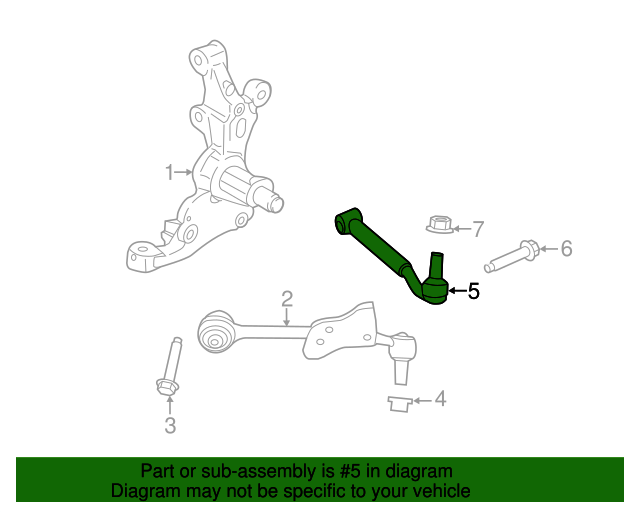 1
7
6
5
2
4
3

Part or sub-assembly is #5 in diagram
Diagram may not be specific to your vehicle