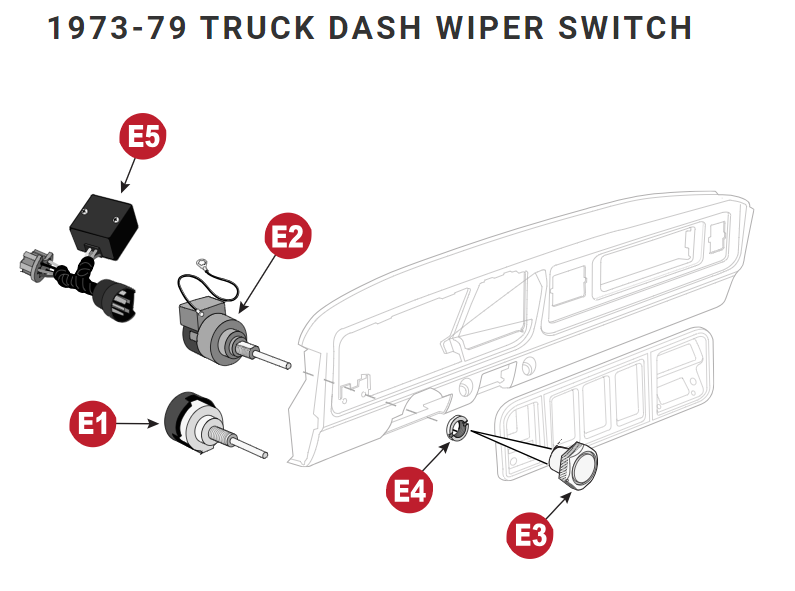 1973-79 TRUCK DASH WIPER SWITCH

E5

E2

E1

E4

E3