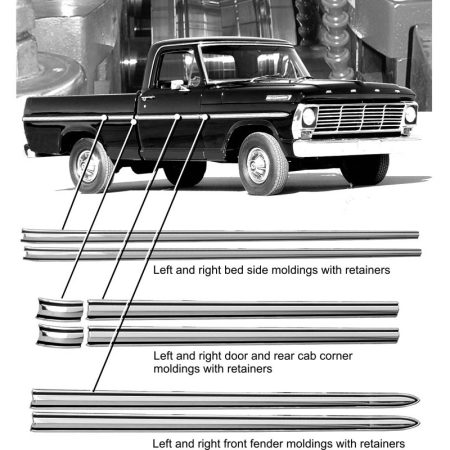 Left and right bed side moldings with retainers

Left and right door and rear cab corner moldings with retainers

Left and right front fender moldings with retainers