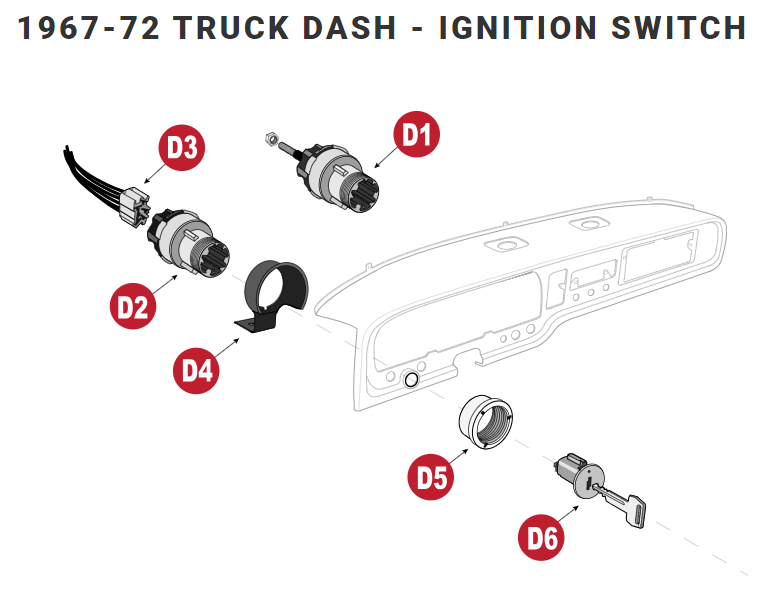 1967-72 TRUCK DASH - IGNITION SWITCH

D3

D1

D2

D4

D5

D6