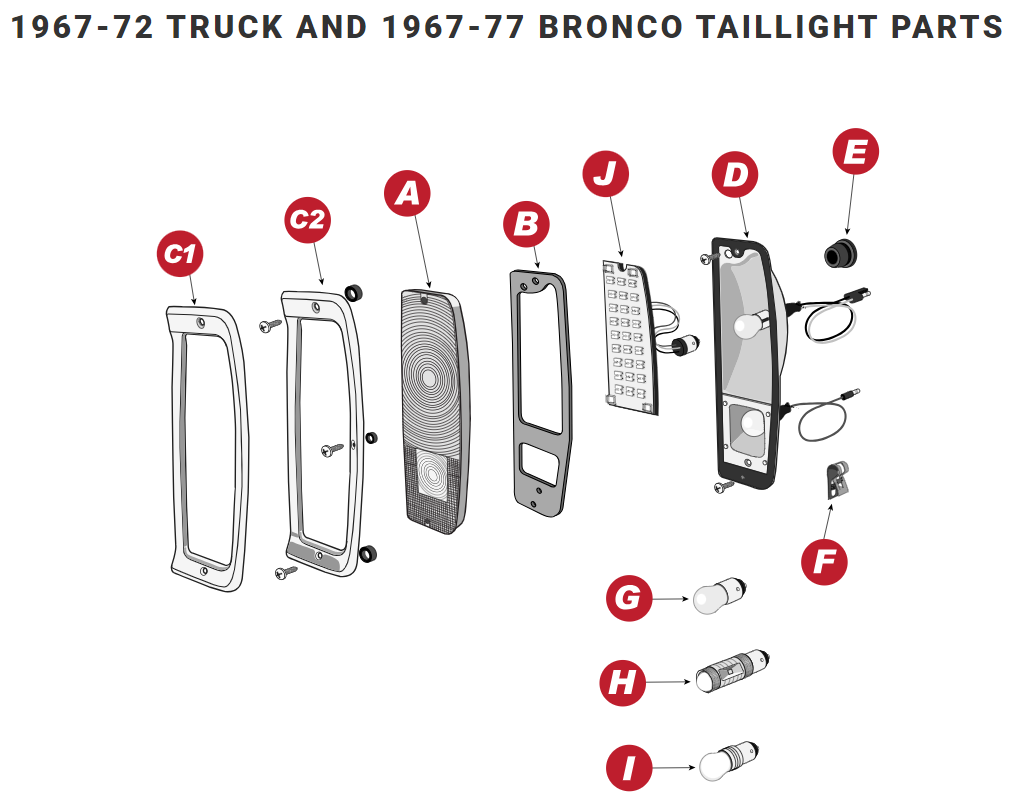 1967-72 TRUCK AND 1967-77 BRONCO TAILLIGHT PARTS

C1
C2
A
B
J
D
E
F
G
H
I