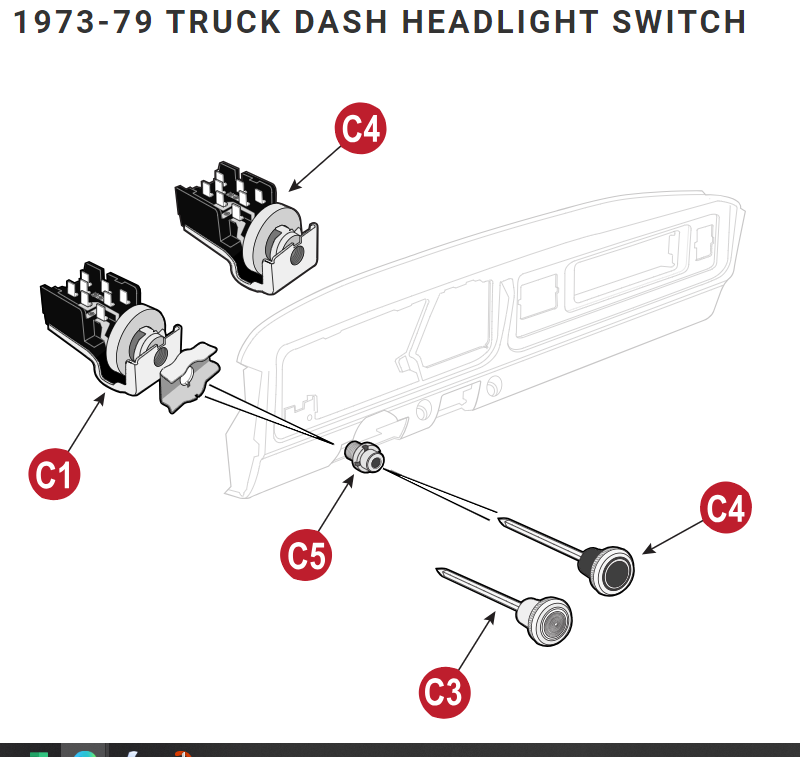 1973-79 TRUCK DASH HEADLIGHT SWITCH

C4

C1

C5

C4

C3