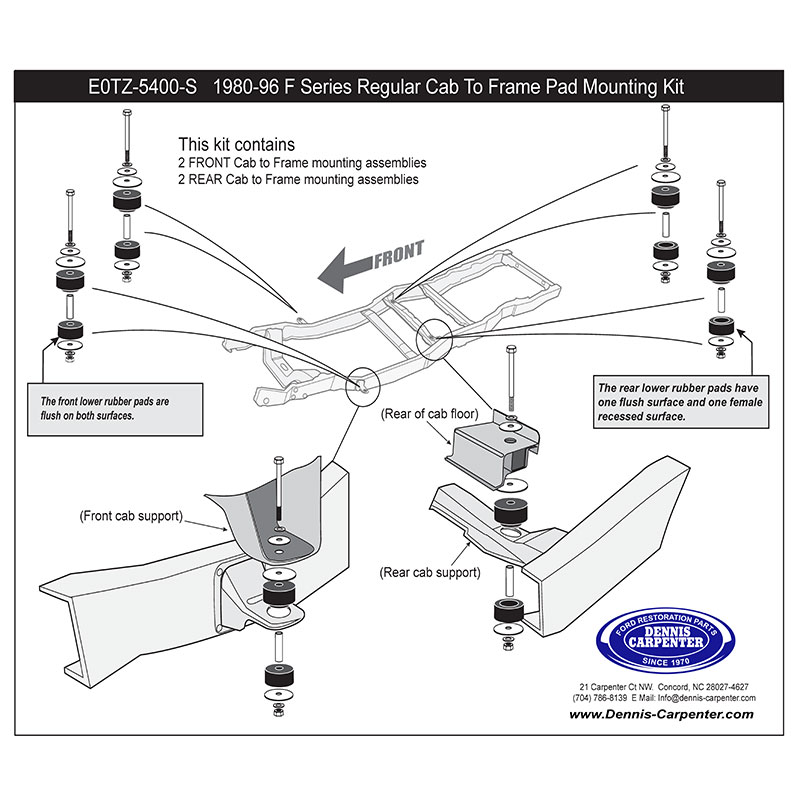 E0TZ-5400-S 1980-96 F Series Regular Cab To Frame Pad Mounting Kit

This kit contains
2 FRONT Cab to Frame mounting assemblies
2 REAR Cab to Frame mounting assemblies

FRONT

The front lower rubber pads are flush on both surfaces.

The rear lower rubber pads have one flush surface and one female recessed surface.

(Rear of cab floor)

(Front cab support)

(Rear cab support)

FORD RESTORATION PARTS
DENNIS CARPENTER
SINCE 1970

21 Carpenter Ct NW. Concord, NC 28027-4627
(704) 786-8139 E Mail: Info@dennis-carpenter.com
www.Dennis-Carpenter.com