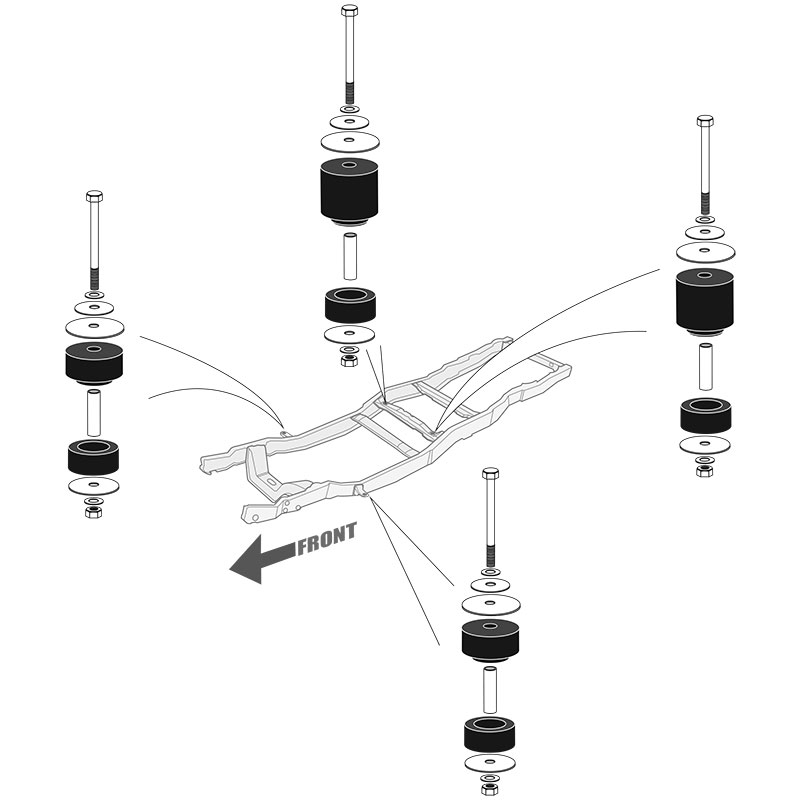 FRONT