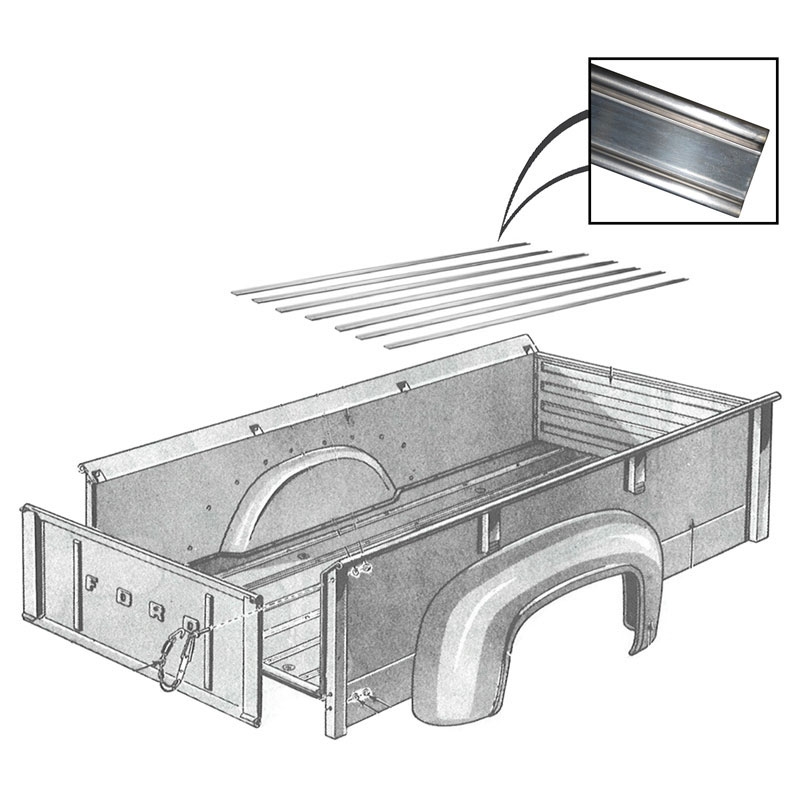 FORD