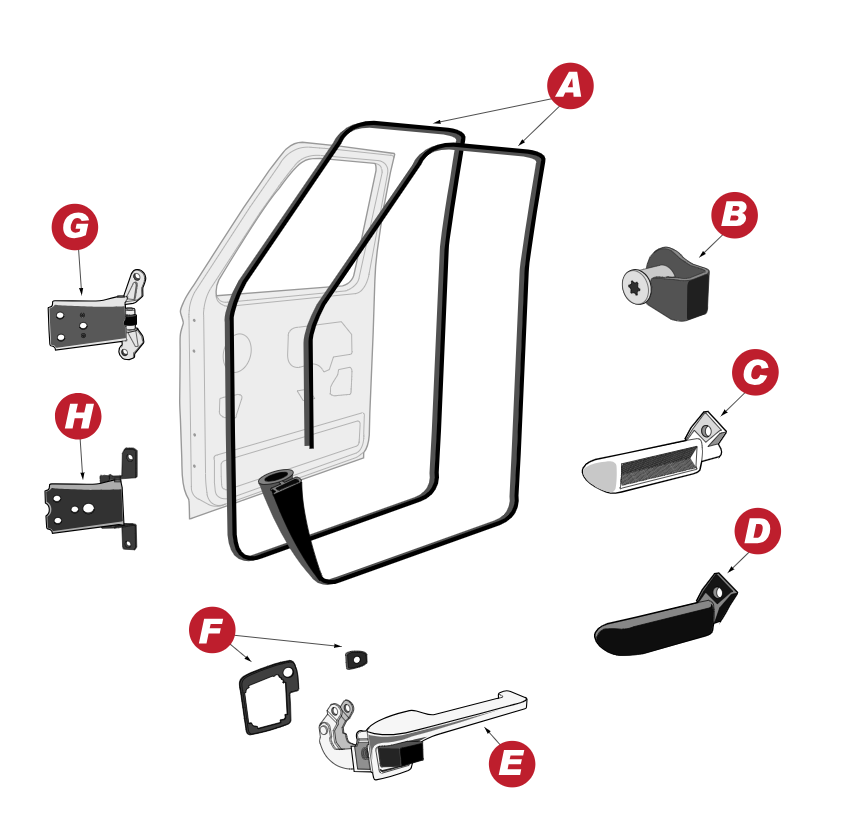 A
G
B
C
H
D
F
E